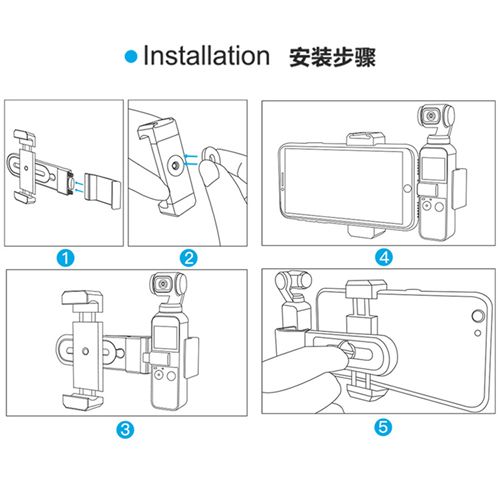 Installation 安装步骤

1

2

4

3

5