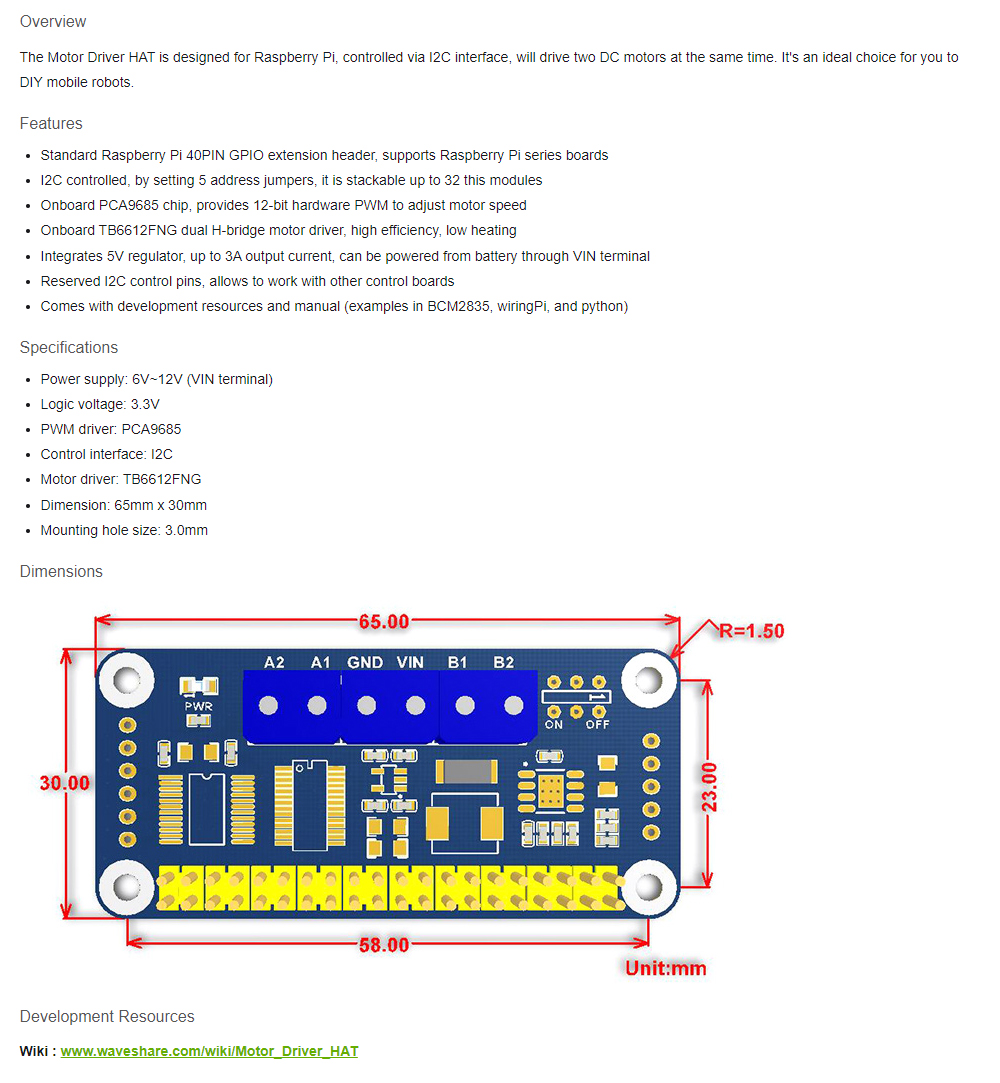 Overview

The Motor Driver HAT is designed for Raspberry Pi, controlled via I2C interface, will drive two DC motors at the same time. It's an ideal choice for you to DIY mobile robots.

Features

- Standard Raspberry Pi 40PIN GPIO extension header, supports Raspberry Pi series boards
- I2C controlled, by setting 5 address jumpers, it is stackable up to 32 this modules
- Onboard PCA9685 chip, provides 12-bit hardware PWM to adjust motor speed
- Onboard TB6612FNG dual H-bridge motor driver, high efficiency, low heating
- Integrates 5V regulator, up to 3A output current, can be powered from battery through VIN terminal
- Reserved I2C control pins, allows to work with other control boards
- Comes with development resources and manual (examples in BCM2835, wiringPi, and python)

Specifications

- Power supply: 6V~12V (VIN terminal)
- Logic voltage: 3.3V
- PWM driver: PCA9685
- Control interface: I2C
- Motor driver: TB6612FNG
- Dimension: 65mm x 30mm
- Mounting hole size: 3.0mm

Dimensions

65.00
R=1.50
A2 A1 GND VIN B1 B2
PWR
ON OFF
30.00
23.00
58.00
Unit:mm

Development Resources

Wiki : www.waveshare.com/wiki/Motor_Driver_HAT