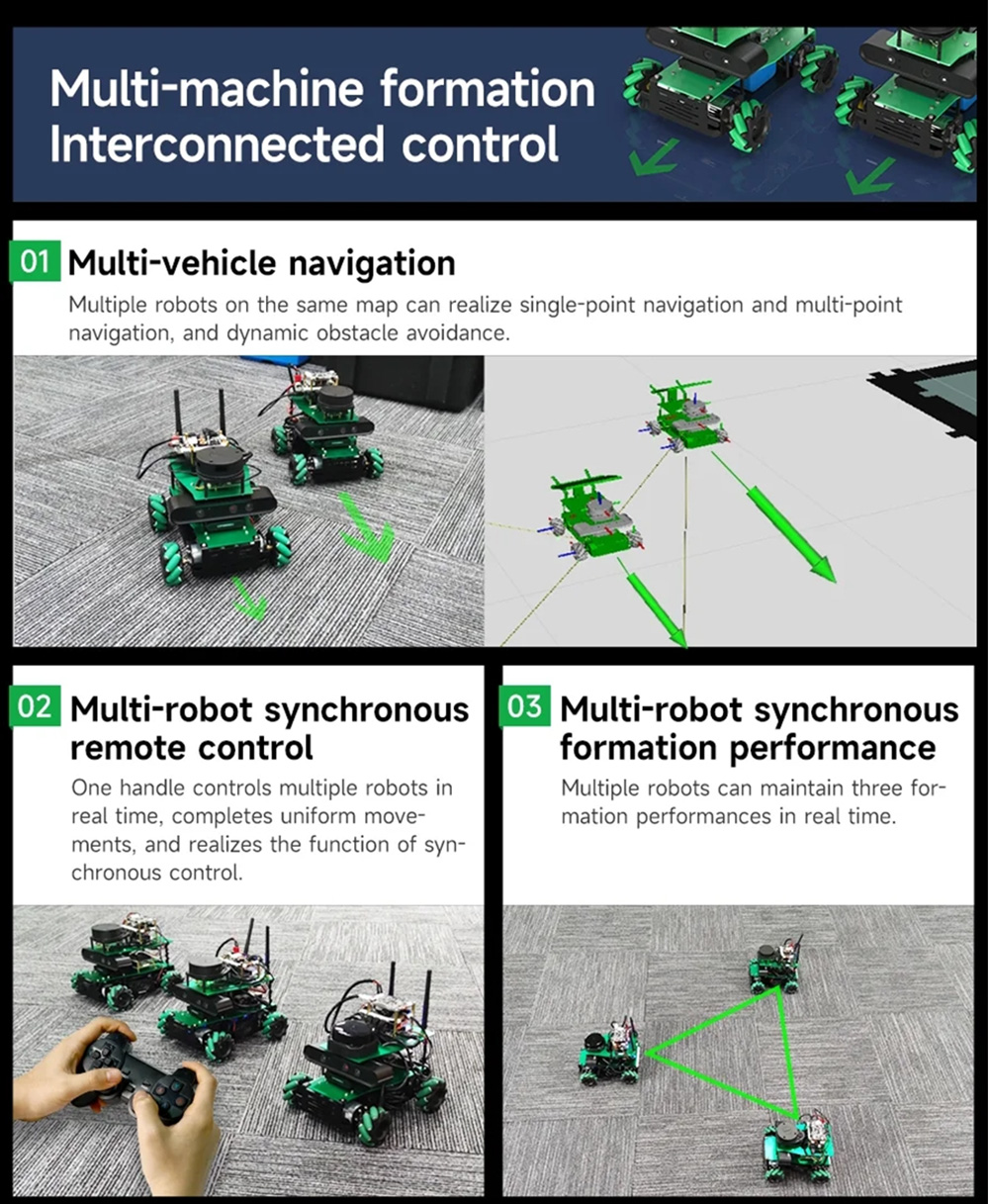 Multi-machine formation
Interconnected control

01 Multi-vehicle navigation

Multiple robots on the same map can realize single-point navigation and multi-point navigation, and dynamic obstacle avoidance.

02 Multi-robot synchronous remote control

One handle controls multiple robots in real time, completes uniform movements, and realizes the function of synchronous control.

03 Multi-robot synchronous formation performance

Multiple robots can maintain three formation performances in real time.