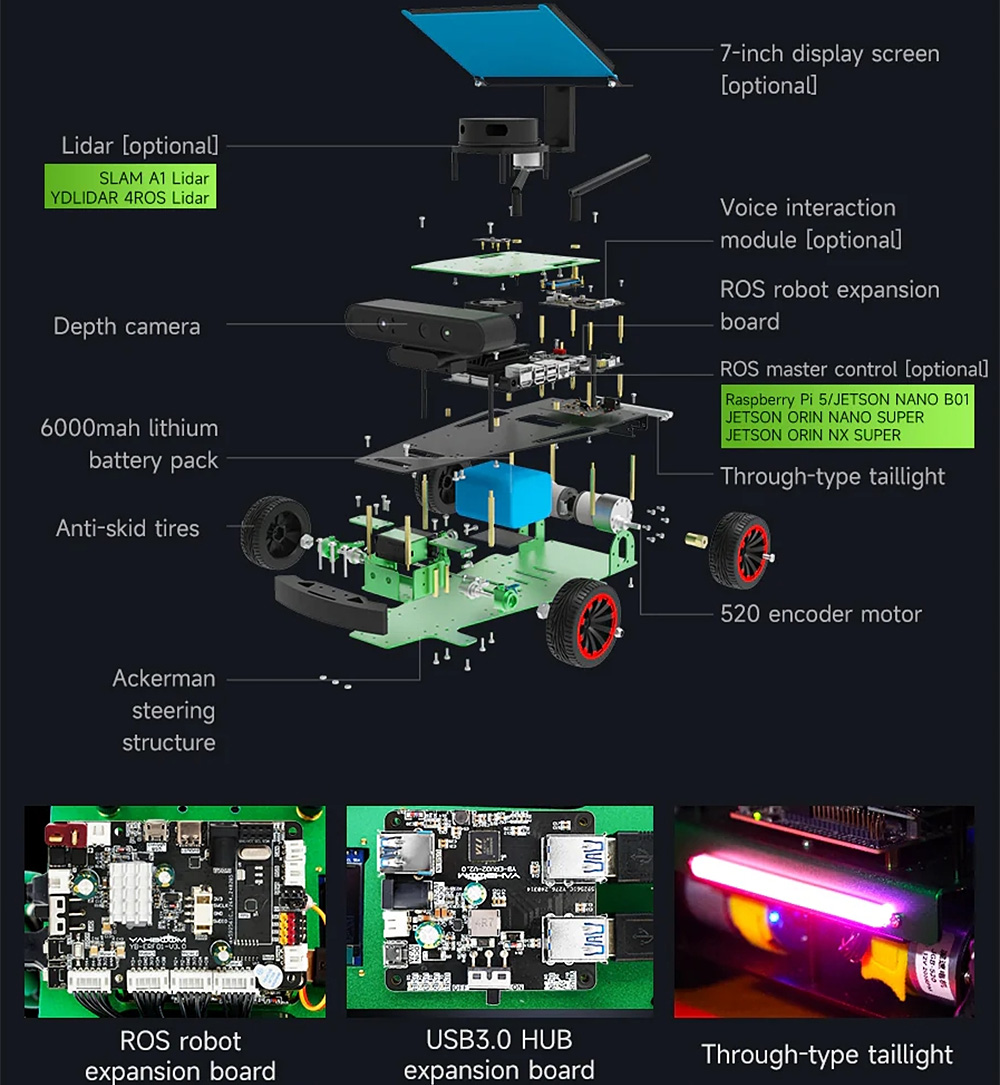 7-inch display screen [optional]

Lidar [optional]

SLAM A1 Lidar
YDLIDAR 4ROS Lidar

Voice interaction module [optional]

ROS robot expansion board

Depth camera

ROS master control [optional]

Raspberry Pi 5/JETSON NANO B01
JETSON ORIN NANO SUPER
JETSON ORIN NX SUPER

6000mah lithium battery pack

Through-type taillight

Anti-skid tires

520 encoder motor

Ackerman steering structure

ROS robot expansion board

USB3.0 HUB expansion board

Through-type taillight