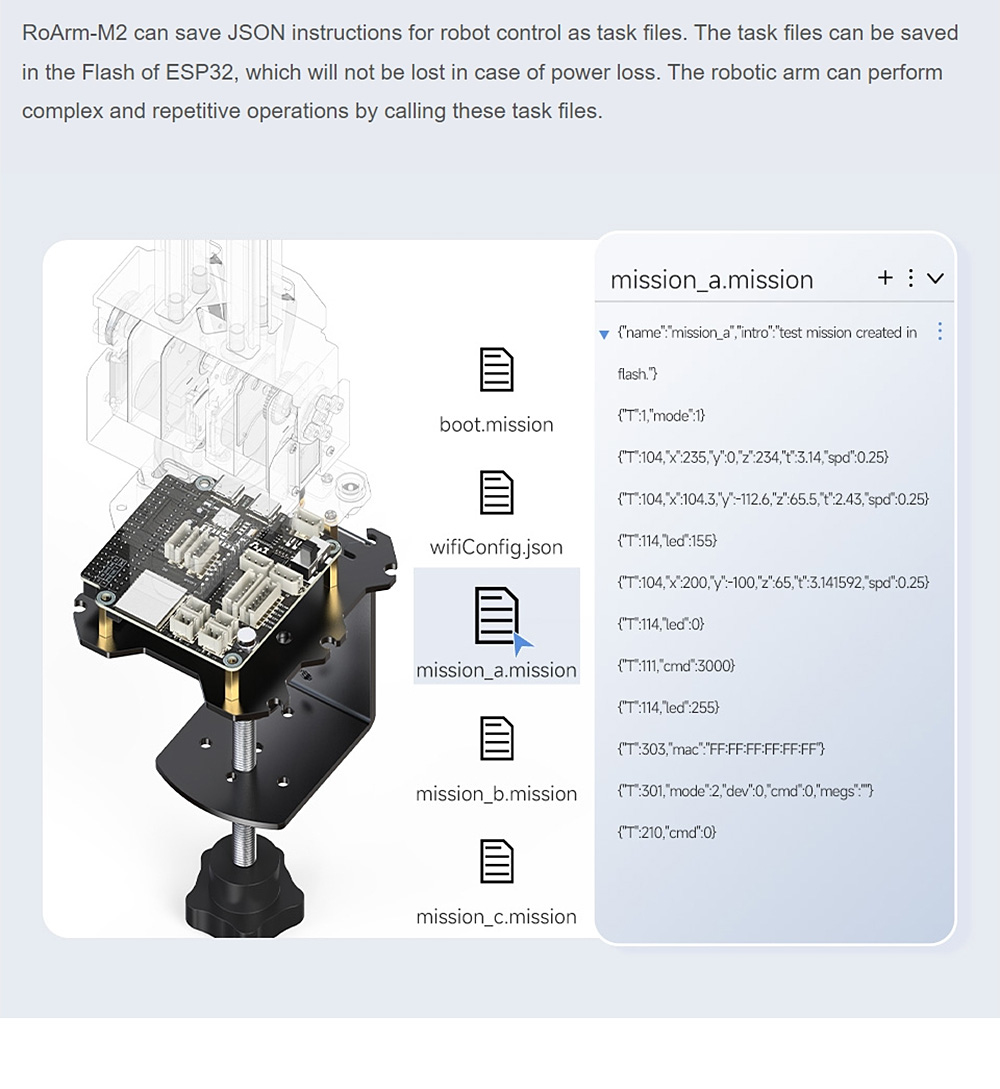 RoArm-M2 can save JSON instructions for robot control as task files. The task files can be saved in the Flash of ESP32, which will not be lost in case of power loss. The robotic arm can perform complex and repetitive operations by calling these task files.

boot.mission

wifiConfig.json

mission_a.mission

mission_b.mission

mission_c.mission

mission_a.mission + ⋮ ∨

{"name":"mission_a","intro":"test mission created in flash."}

{"T":1,"mode":1}

{"T":104,"x":235,"y":0,"z":234,"t":3.14,"spd":0.25}

{"T":104,"x":104.3,"y":-112.6,"z":65.5,"t":2.43,"spd":0.25}

{"T":114,"led":155}

{"T":104,"x":200,"y":-100,"z":65,"t":3.141592,"spd":0.25}

{"T":114,"led":0}

{"T":111,"cmd":3000}

{"T":114,"led":255}

{"T":303,"mac":"FF:FF:FF:FF:FF:FF"}

{"T":301,"mode":2,"dev":0,"cmd":0,"megs":""}

{"T":210,"cmd":0}