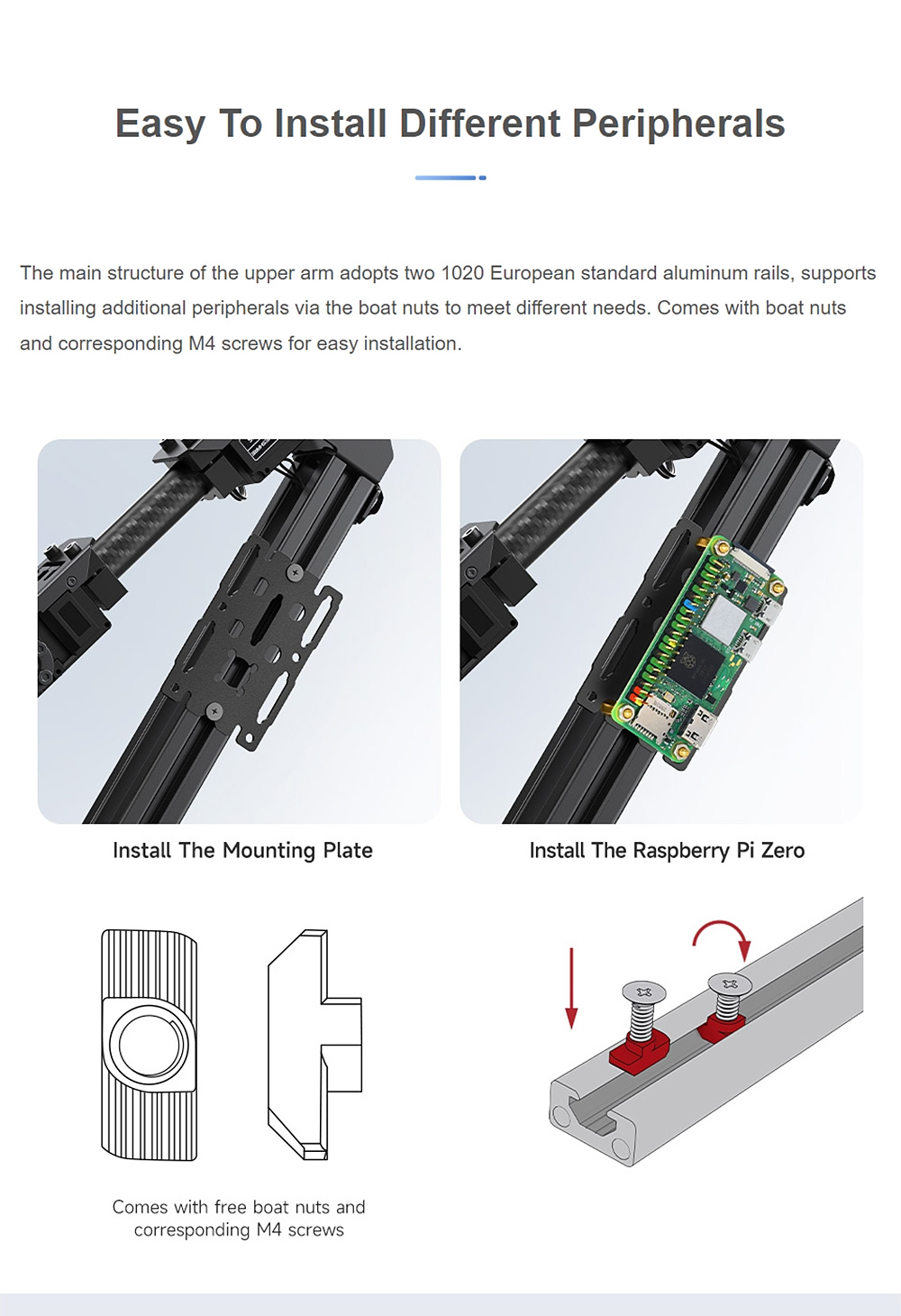 Easy To Install Different Peripherals

The main structure of the upper arm adopts two 1020 European standard aluminum rails, supports installing additional peripherals via the boat nuts to meet different needs. Comes with boat nuts and corresponding M4 screws for easy installation.

Install The Mounting Plate

Install The Raspberry Pi Zero

Comes with free boat nuts and corresponding M4 screws