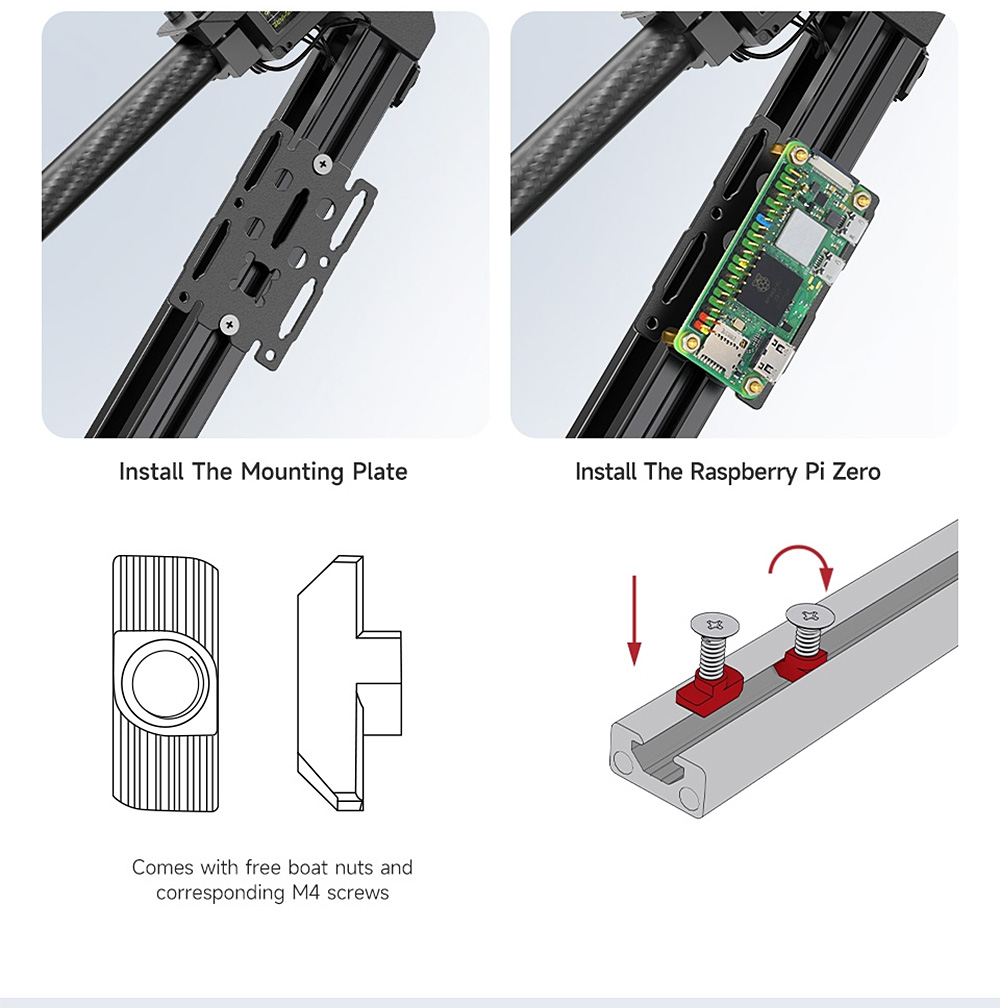 Install The Mounting Plate

Install The Raspberry Pi Zero

Comes with free boat nuts and corresponding M4 screws