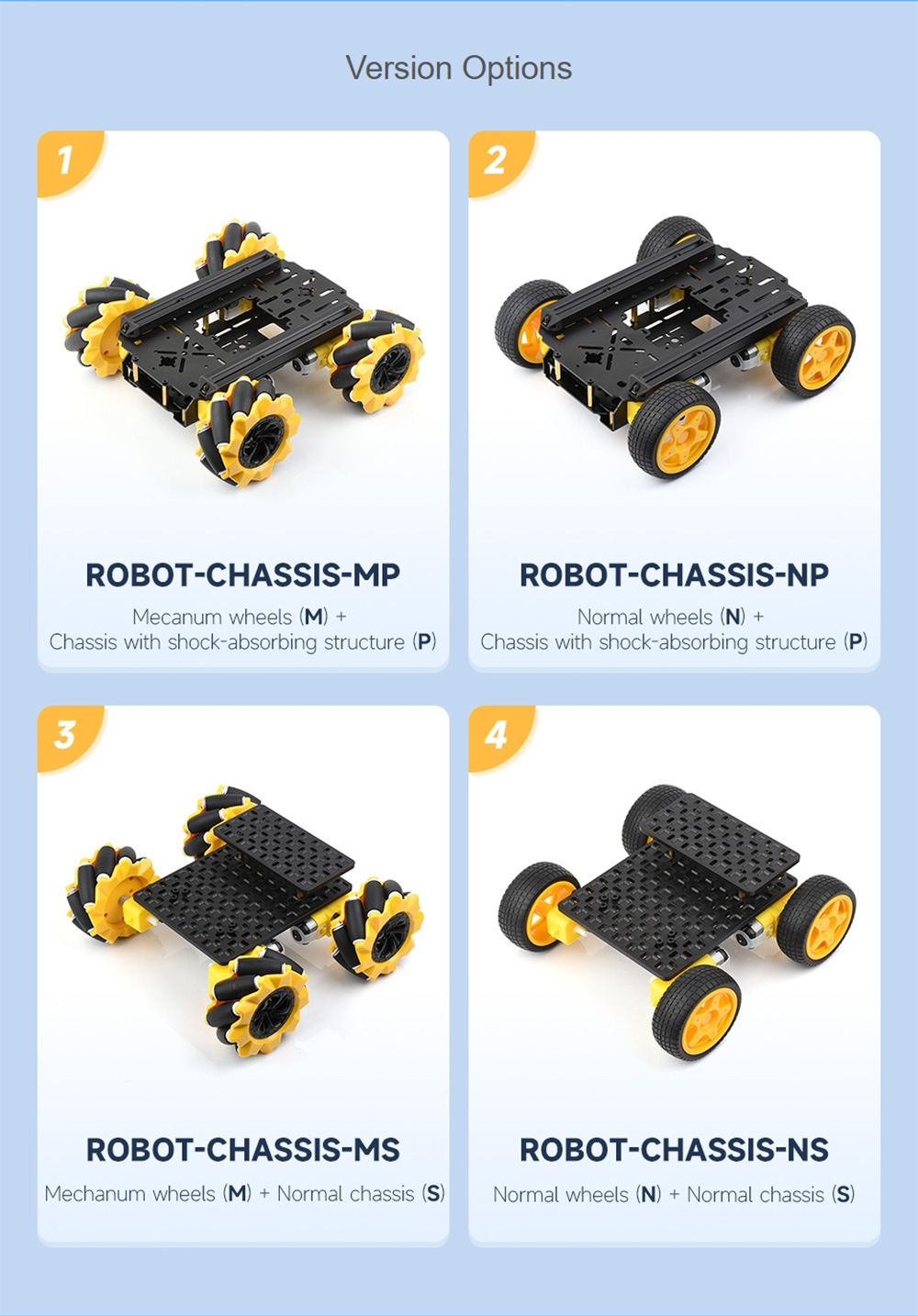 Version Options

1

ROBOT-CHASSIS-MP

Mecanum wheels (M) + Chassis with shock-absorbing structure (P)

2

ROBOT-CHASSIS-NP

Normal wheels (N) + Chassis with shock-absorbing structure (P)

3

ROBOT-CHASSIS-MS

Mechanum wheels (M) + Normal chassis (S)

4

ROBOT-CHASSIS-NS

Normal wheels (N) + Normal chassis (S)