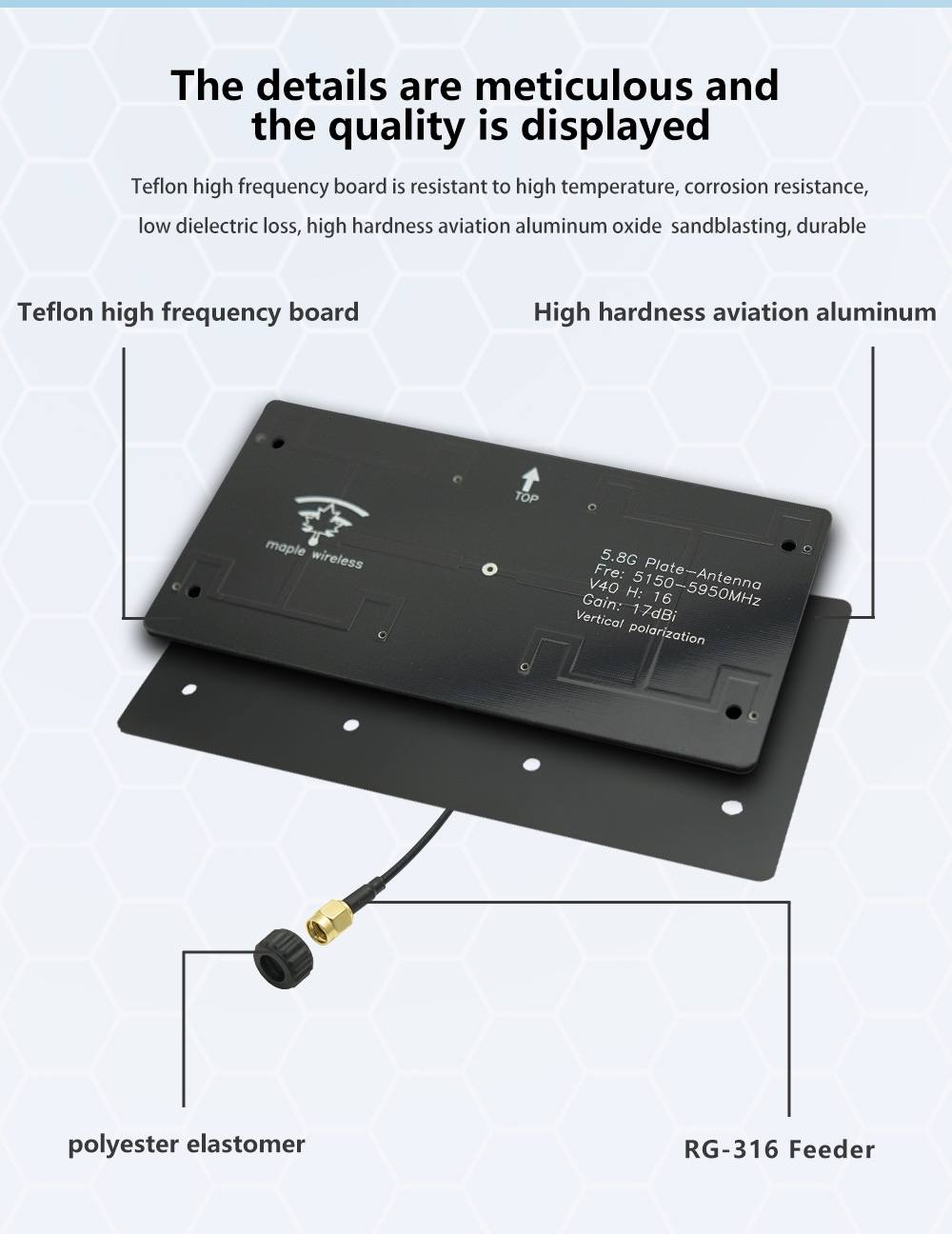 The details are meticulous and the quality is displayed

Teflon high frequency board is resistant to high temperature, corrosion resistance, low dielectric loss, high hardness aviation aluminum oxide sandblasting, durable

Teflon high frequency board

High hardness aviation aluminum

TOP

maple wireless

5.8G Plate-Antenna
Fre: 5150-5950MHz
V40 H: 16
Gain: 17dBi
Vertical polarization

polyester elastomer

RG-316 Feeder