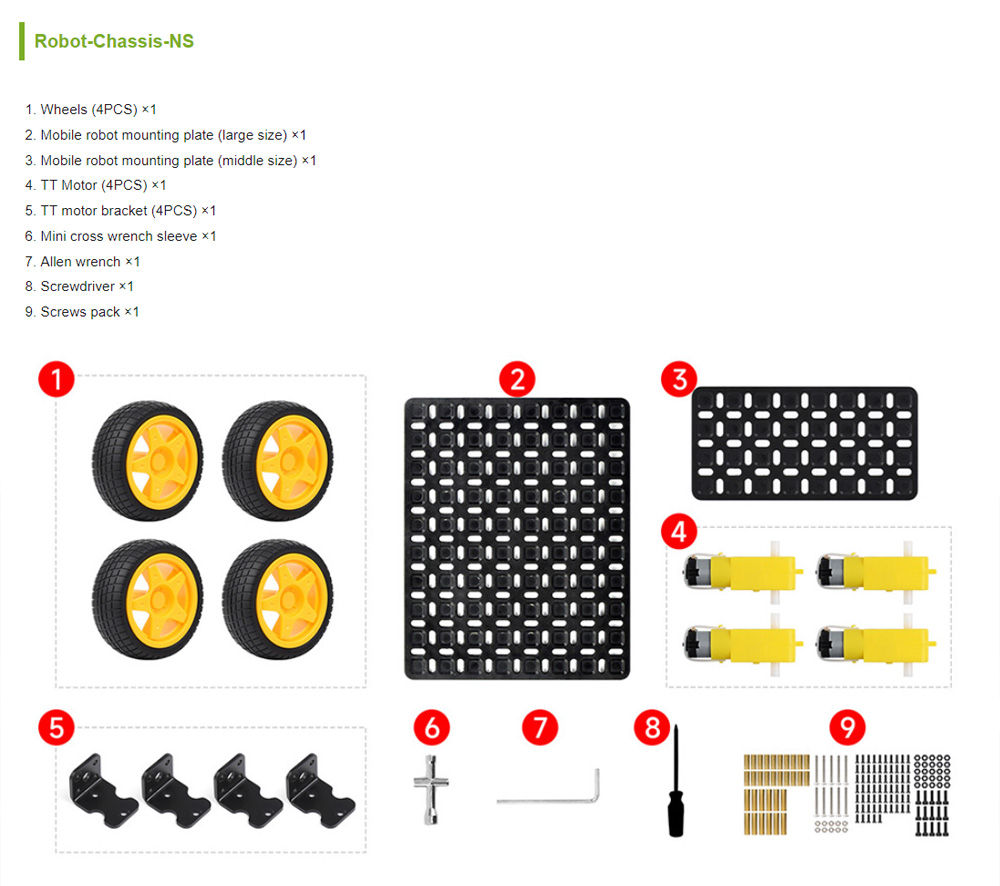 Robot-Chassis-NS

1. Wheels (4PCS) ×1
2. Mobile robot mounting plate (large size) ×1
3. Mobile robot mounting plate (middle size) ×1
4. TT Motor (4PCS) ×1
5. TT motor bracket (4PCS) ×1
6. Mini cross wrench sleeve ×1
7. Allen wrench ×1
8. Screwdriver ×1
9. Screws pack ×1

1
2
3
4
5
6
7
8
9