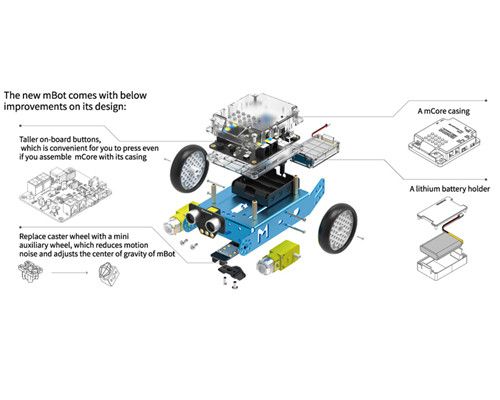 The new mBot comes with below improvements on its design:

Taller on-board buttons, which is convenient for you to press even if you assemble mCore with its casing

Replace caster wheel with a mini auxiliary wheel, which reduces motion noise and adjusts the center of gravity of mBot

A mCore casing

A lithium battery holder