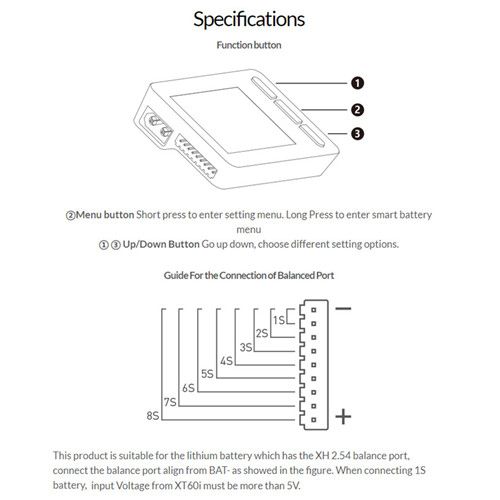 Specifications

Function button

❶

❷

❸

②Menu button Short press to enter setting menu. Long Press to enter smart battery menu

① ③ Up/Down Button Go up down, choose different setting options.

Guide For the Connection of Balanced Port

1S

2S

3S

4S

5S

6S

7S

8S

−

+

This product is suitable for the lithium battery which has the XH 2.54 balance port, connect the balance port align from BAT- as showed in the figure. When connecting 1S battery, input Voltage from XT60i must be more than 5V.