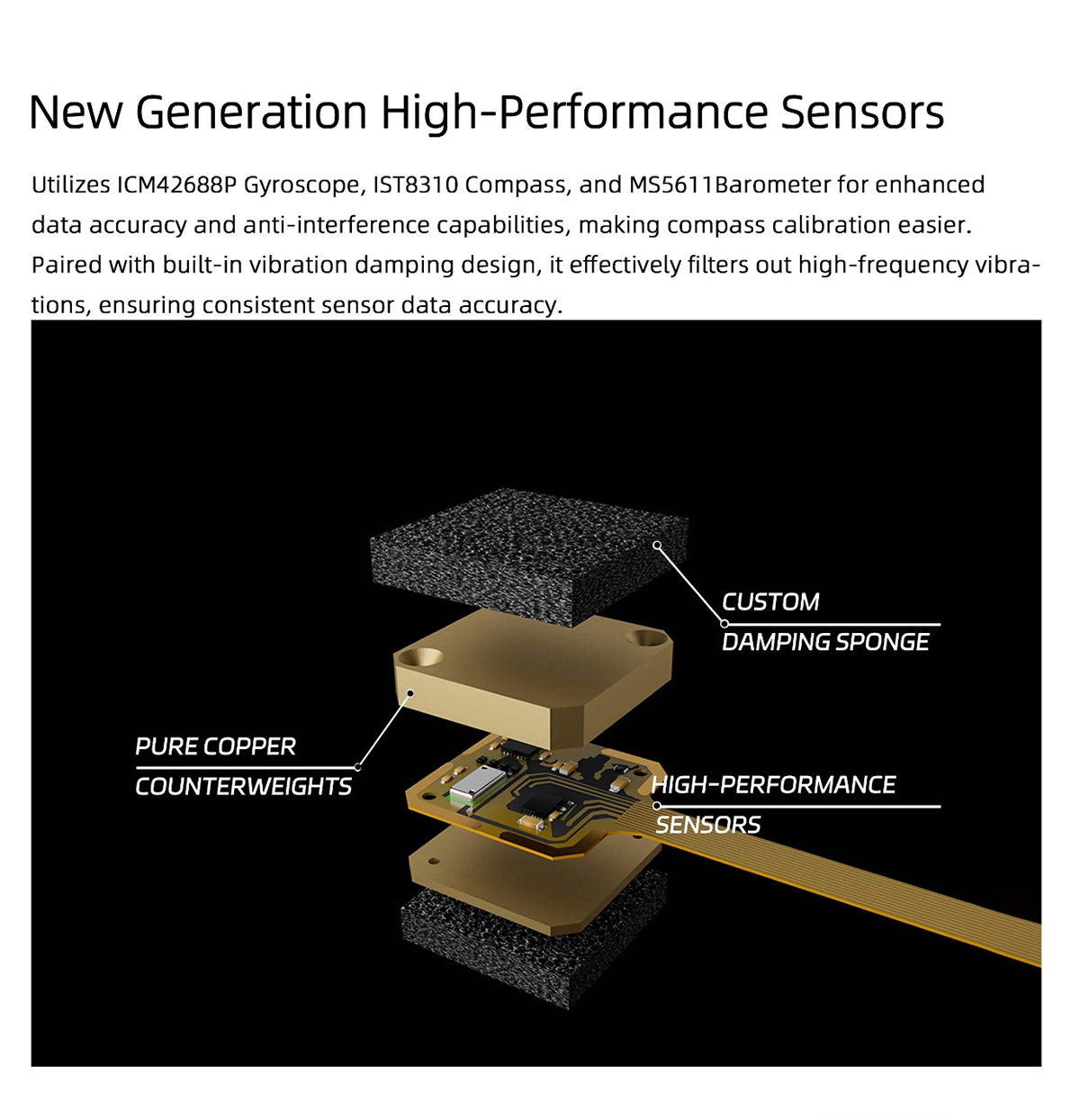 New Generation High-Performance Sensors

Utilizes ICM42688P Gyroscope, IST8310 Compass, and MS5611Barometer for enhanced data accuracy and anti-interference capabilities, making compass calibration easier. Paired with built-in vibration damping design, it effectively filters out high-frequency vibrations, ensuring consistent sensor data accuracy.

CUSTOM
DAMPING SPONGE

PURE COPPER
COUNTERWEIGHTS

HIGH-PERFORMANCE
SENSORS