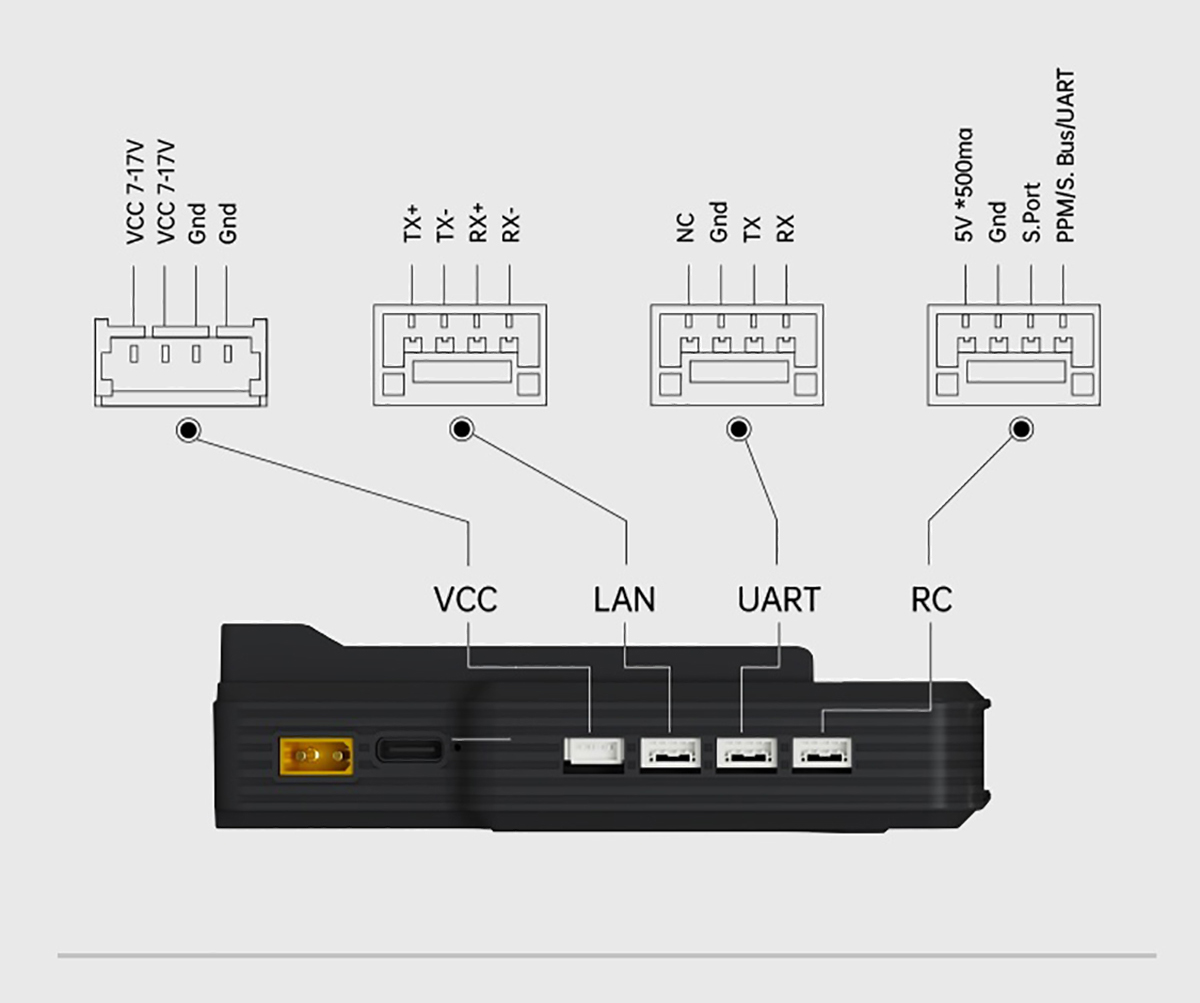 VCC 7-17V
VCC 7-17V
Gnd
Gnd

TX+
TX-
RX+
RX-

NC
Gnd
TX
RX

5V *500ma
Gnd
S.Port
PPM/S. Bus/UART

VCC
LAN
UART
RC