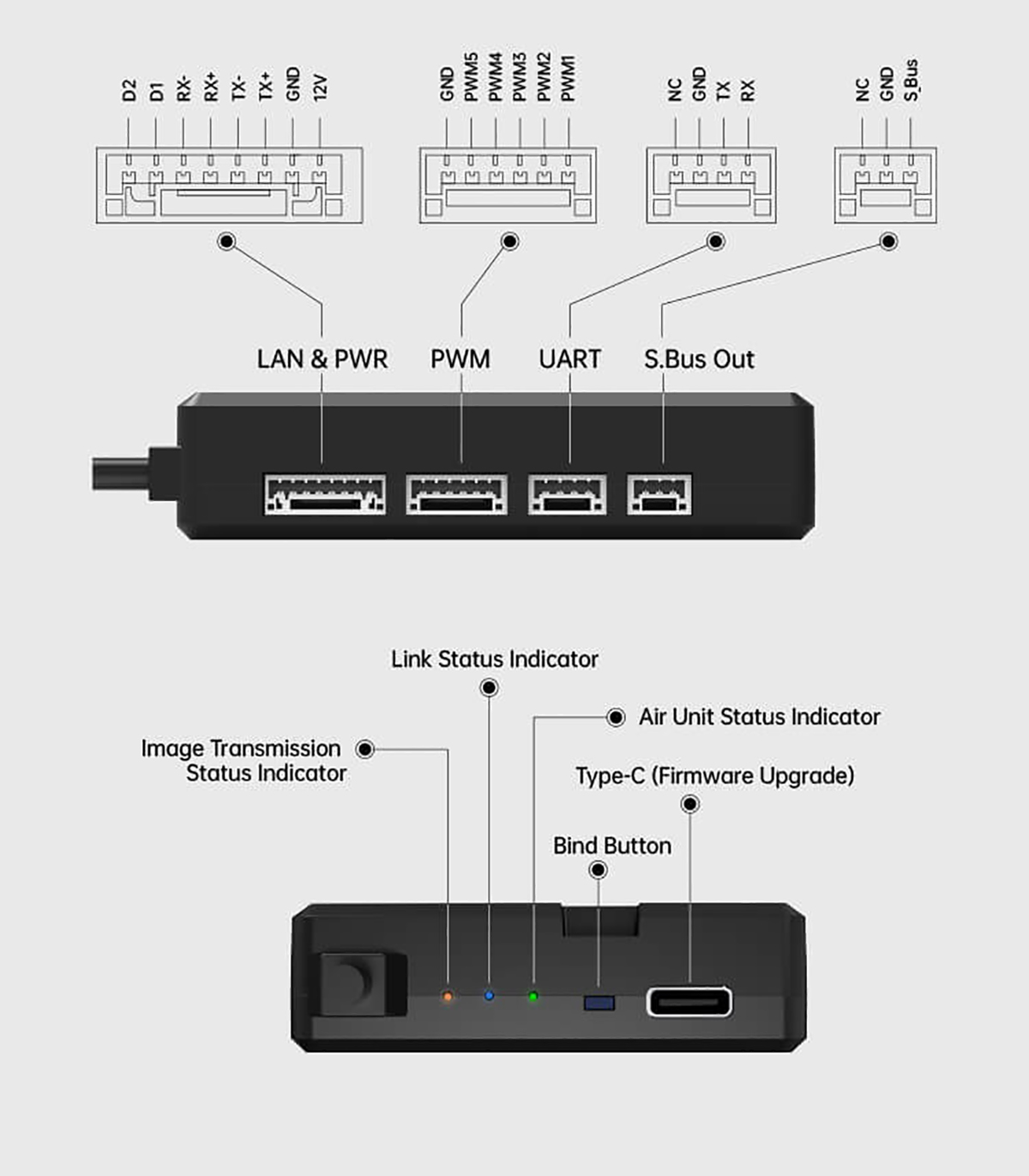 D2 D1 RX- RX+ TX- TX+ GND 12V

GND PWM5 PWM4 PWM3 PWM2 PWM1

NC GND TX RX

NC GND S_Bus

LAN & PWR PWM UART S.Bus Out

Link Status Indicator

Air Unit Status Indicator

Image Transmission Status Indicator

Type-C (Firmware Upgrade)

Bind Button