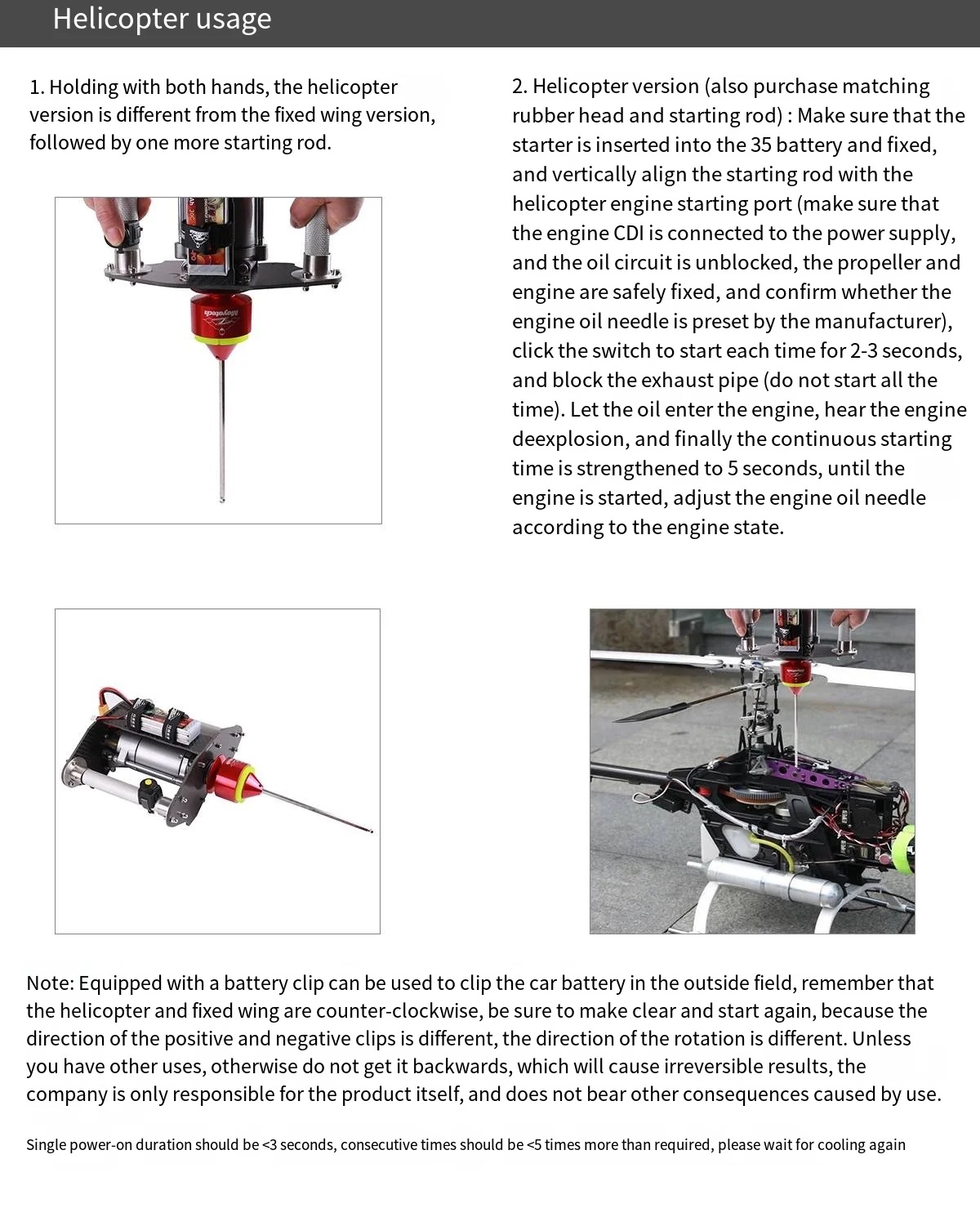 Helicopter usage

1. Holding with both hands, the helicopter version is different from the fixed wing version, followed by one more starting rod.

2. Helicopter version (also purchase matching rubber head and starting rod) : Make sure that the starter is inserted into the 35 battery and fixed, and vertically align the starting rod with the helicopter engine starting port (make sure that the engine CDI is connected to the power supply, and the oil circuit is unblocked, the propeller and engine are safely fixed, and confirm whether the engine oil needle is preset by the manufacturer), click the switch to start each time for 2-3 seconds, and block the exhaust pipe (do not start all the time). Let the oil enter the engine, hear the engine deexplosion, and finally the continuous starting time is strengthened to 5 seconds, until the engine is started, adjust the engine oil needle according to the engine state.

Note: Equipped with a battery clip can be used to clip the car battery in the outside field, remember that the helicopter and fixed wing are counter-clockwise, be sure to make clear and start again, because the direction of the positive and negative clips is different, the direction of the rotation is different. Unless you have other uses, otherwise do not get it backwards, which will cause irreversible results, the company is only responsible for the product itself, and does not bear other consequences caused by use.

Single power-on duration should be <3 seconds, consecutive times should be <5 times more than required, please wait for cooling again