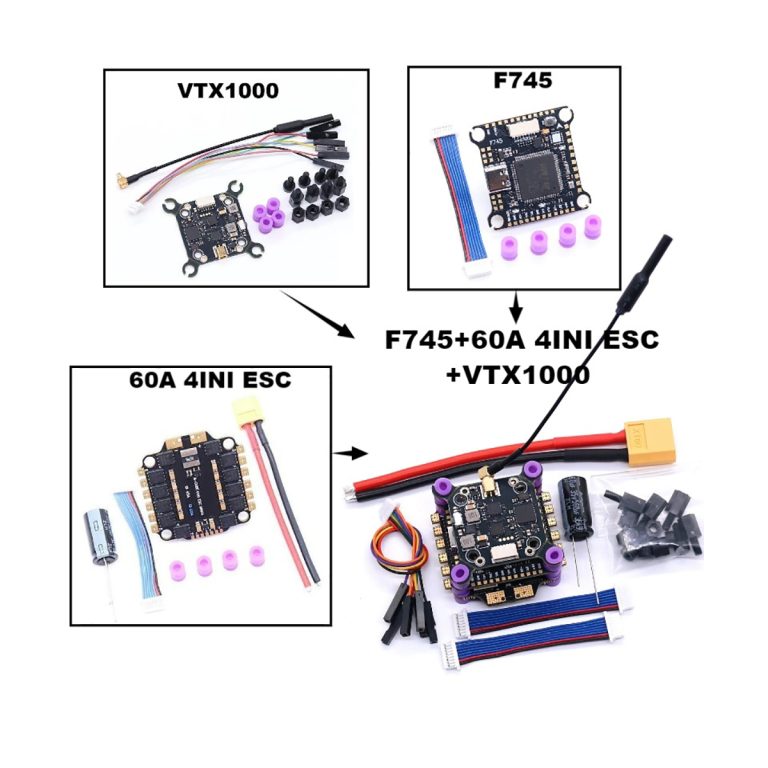 VTX1000

F745

F745+60A 4INI ESC
+VTX1000

60A 4INI ESC