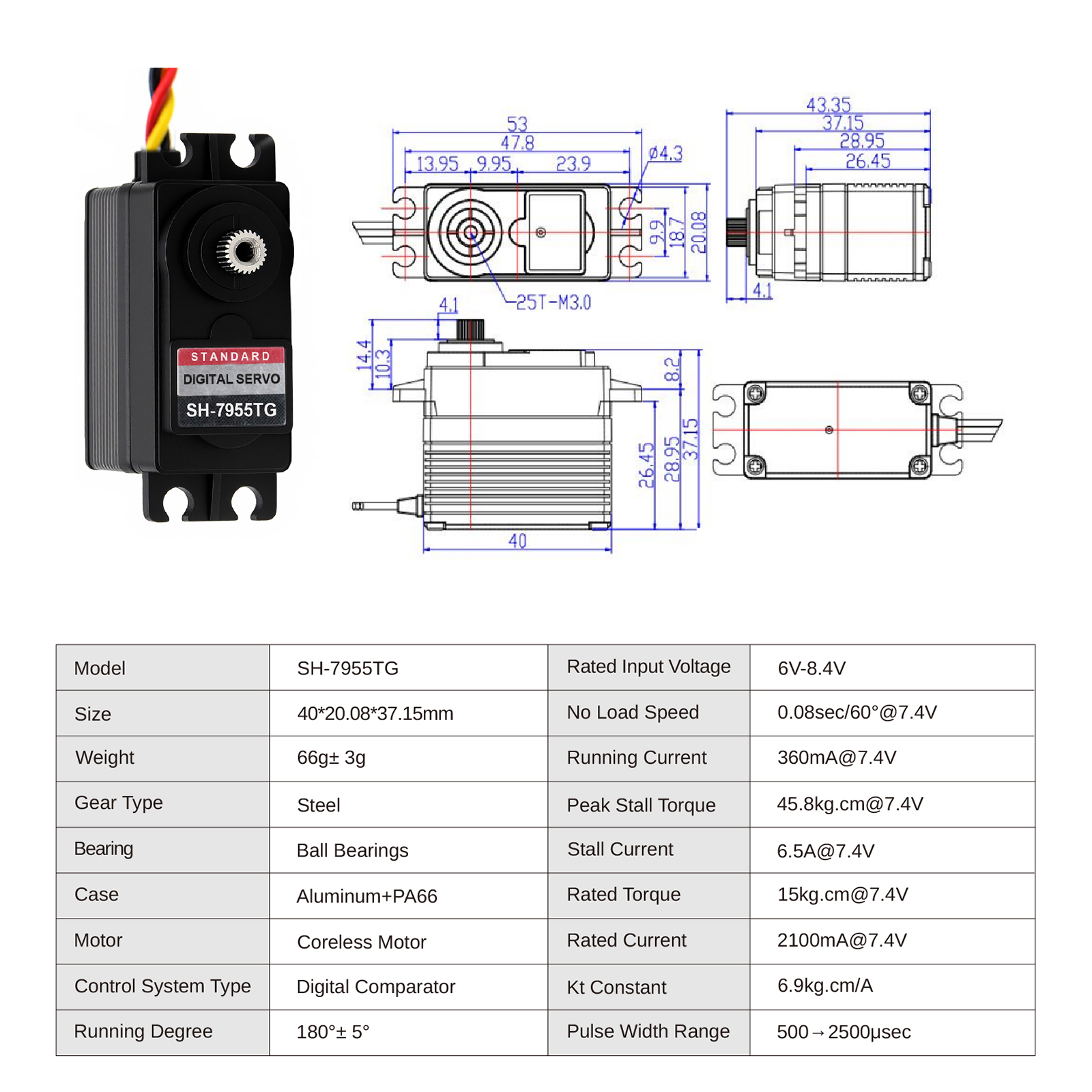 STANDARD
DIGITAL SERVO
SH-7955TG

53
47.8
13.95
9.95
23.9
ø4.3
9.9
18.7
20.08
25T-M3.0

43.35
37.15
28.95
26.45
4.1

4.1
14.4
10.3
8.2
26.45
28.95
37.15
40

| Model | SH-7955TG | Rated Input Voltage | 6V-8.4V |
|---|---|---|---|
| Size | 40*20.08*37.15mm | No Load Speed | 0.08sec/60°@7.4V |
| Weight | 66g± 3g | Running Current | 360mA@7.4V |
| Gear Type | Steel | Peak Stall Torque | 45.8kg.cm@7.4V |
| Bearing | Ball Bearings | Stall Current | 6.5A@7.4V |
| Case | Aluminum+PA66 | Rated Torque | 15kg.cm@7.4V |
| Motor | Coreless Motor | Rated Current | 2100mA@7.4V |
| Control System Type | Digital Comparator | Kt Constant | 6.9kg.cm/A |
| Running Degree | 180°± 5° | Pulse Width Range | 500→2500μsec |