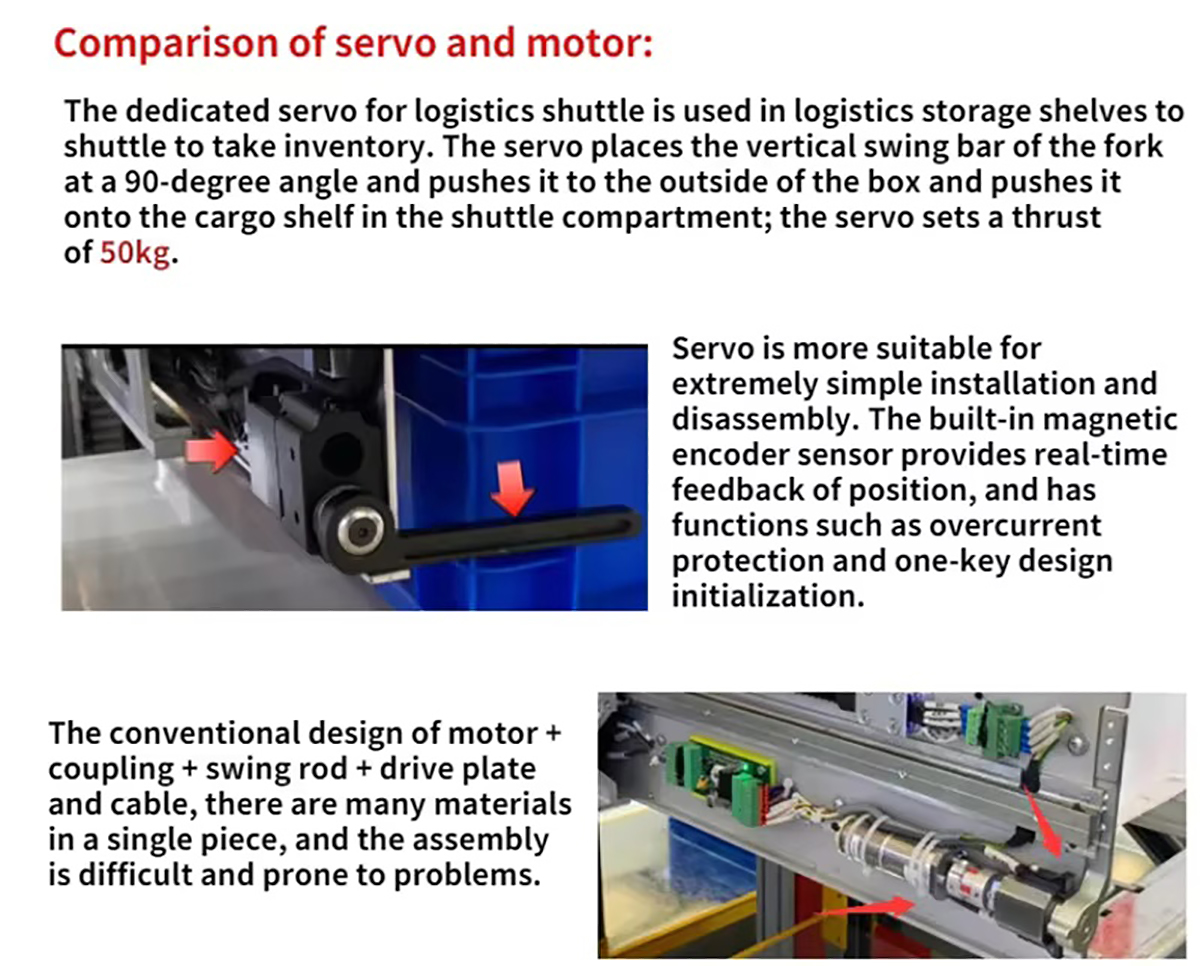 Comparison of servo and motor:

The dedicated servo for logistics shuttle is used in logistics storage shelves to shuttle to take inventory. The servo places the vertical swing bar of the fork at a 90-degree angle and pushes it to the outside of the box and pushes it onto the cargo shelf in the shuttle compartment; the servo sets a thrust of 50kg.

Servo is more suitable for extremely simple installation and disassembly. The built-in magnetic encoder sensor provides real-time feedback of position, and has functions such as overcurrent protection and one-key design initialization.

The conventional design of motor + coupling + swing rod + drive plate and cable, there are many materials in a single piece, and the assembly is difficult and prone to problems.