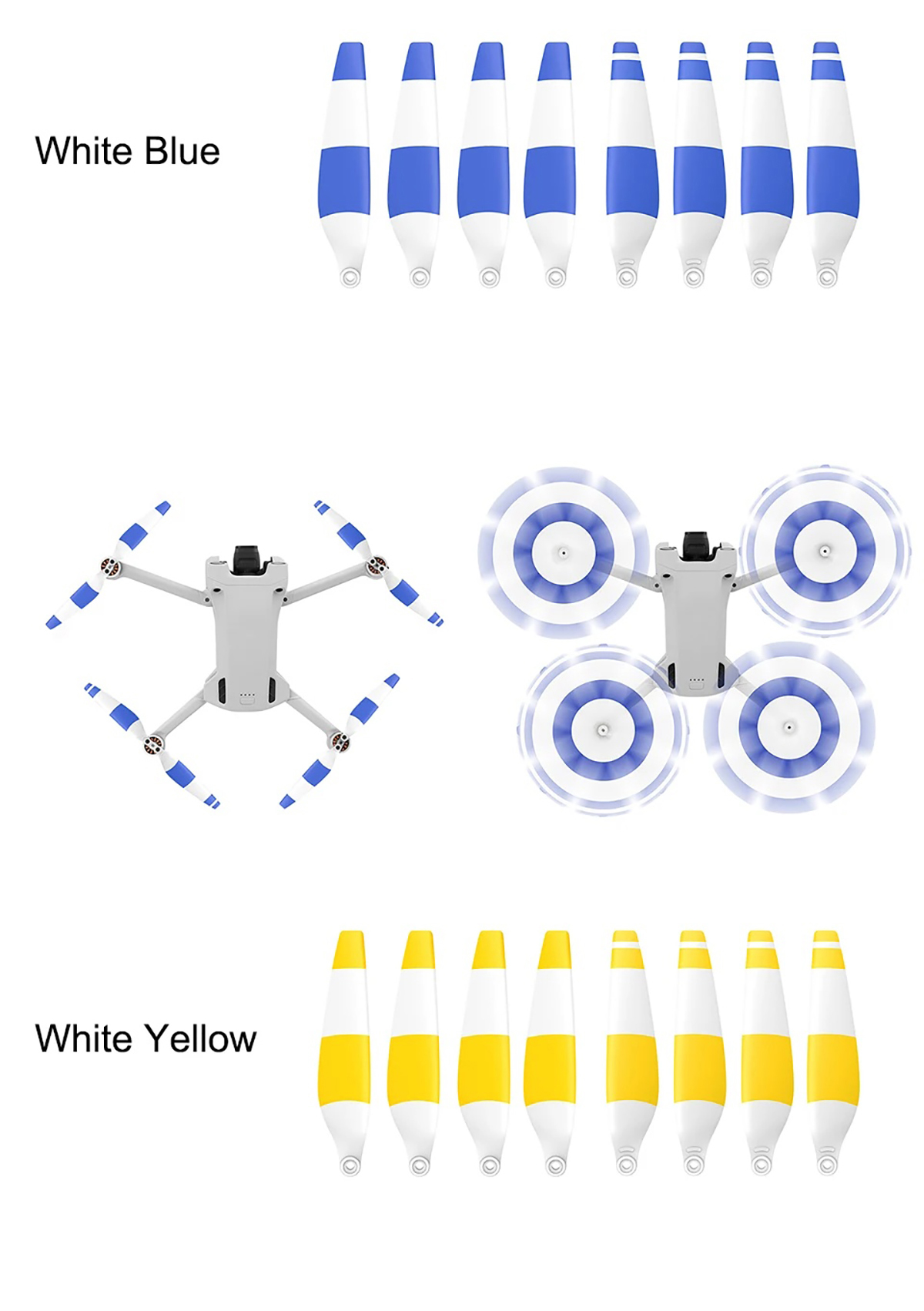 White Blue

White Yellow