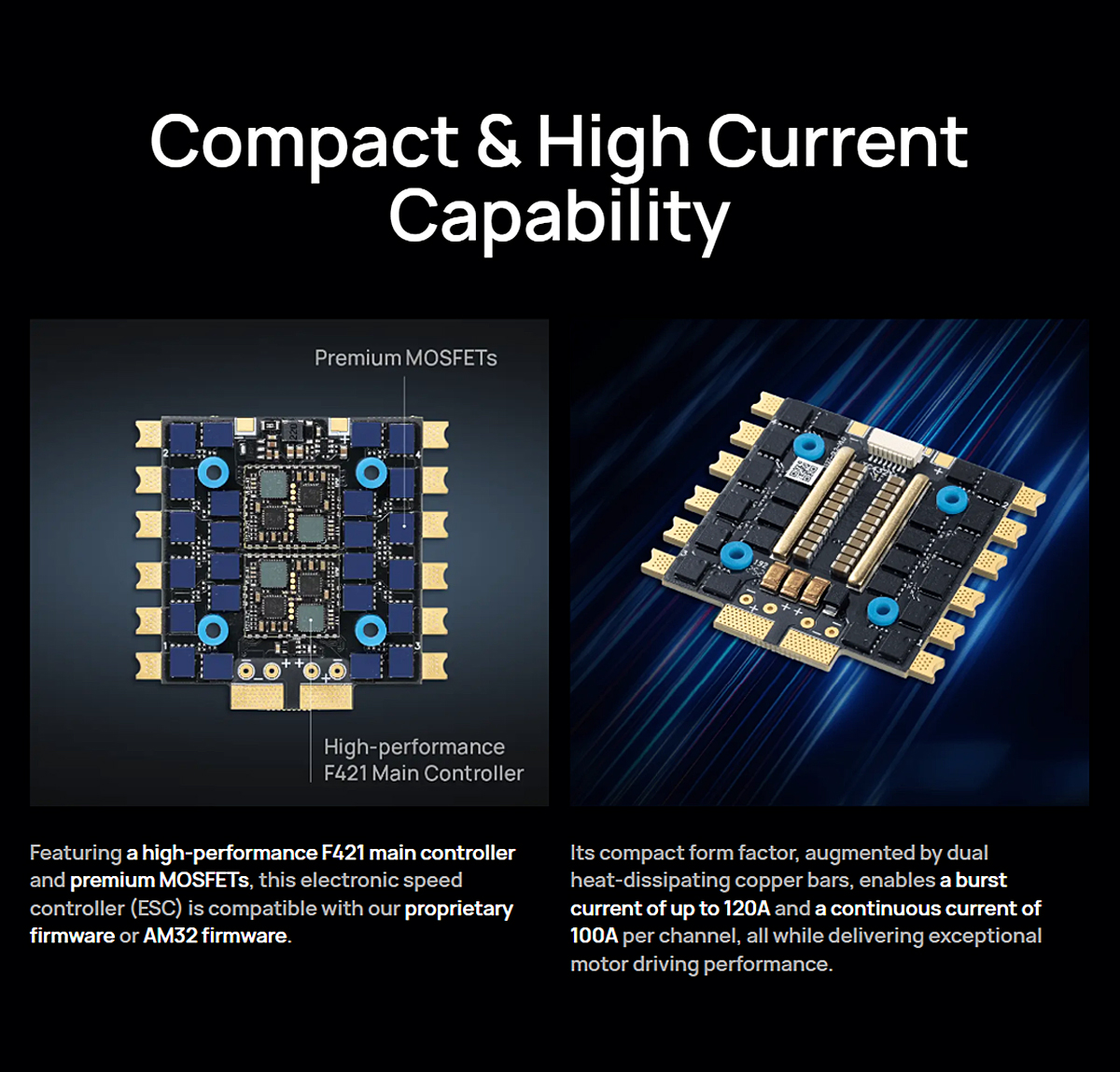 Compact & High Current Capability

Premium MOSFETs

High-performance F421 Main Controller

Featuring a high-performance F421 main controller and premium MOSFETs, this electronic speed controller (ESC) is compatible with our proprietary firmware or AM32 firmware.

Its compact form factor, augmented by dual heat-dissipating copper bars, enables a burst current of up to 120A and a continuous current of 100A per channel, all while delivering exceptional motor driving performance.