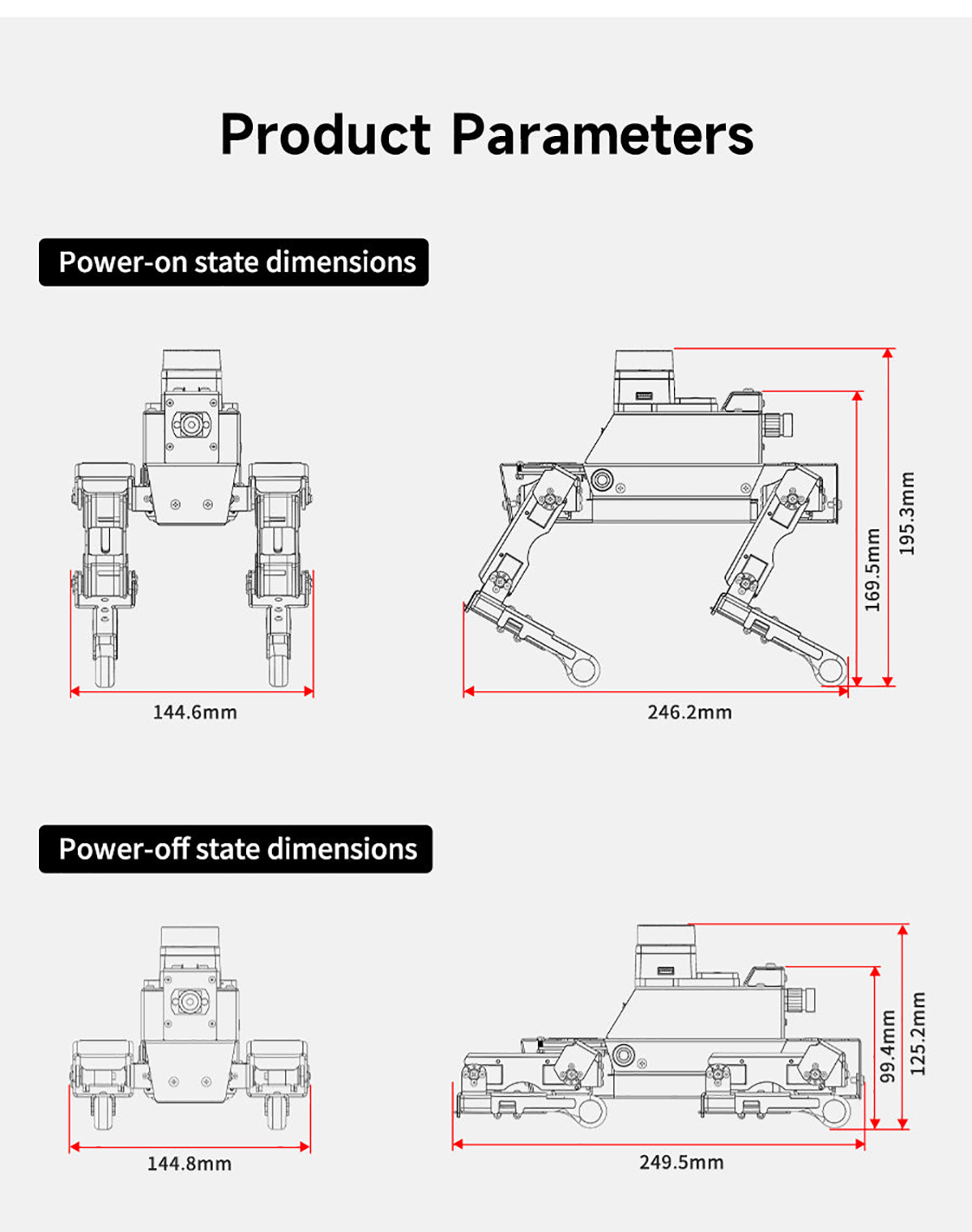 Product Parameters

Power-on state dimensions

144.6mm

246.2mm

169.5mm

195.3mm

Power-off state dimensions

144.8mm

249.5mm

99.4mm

125.2mm