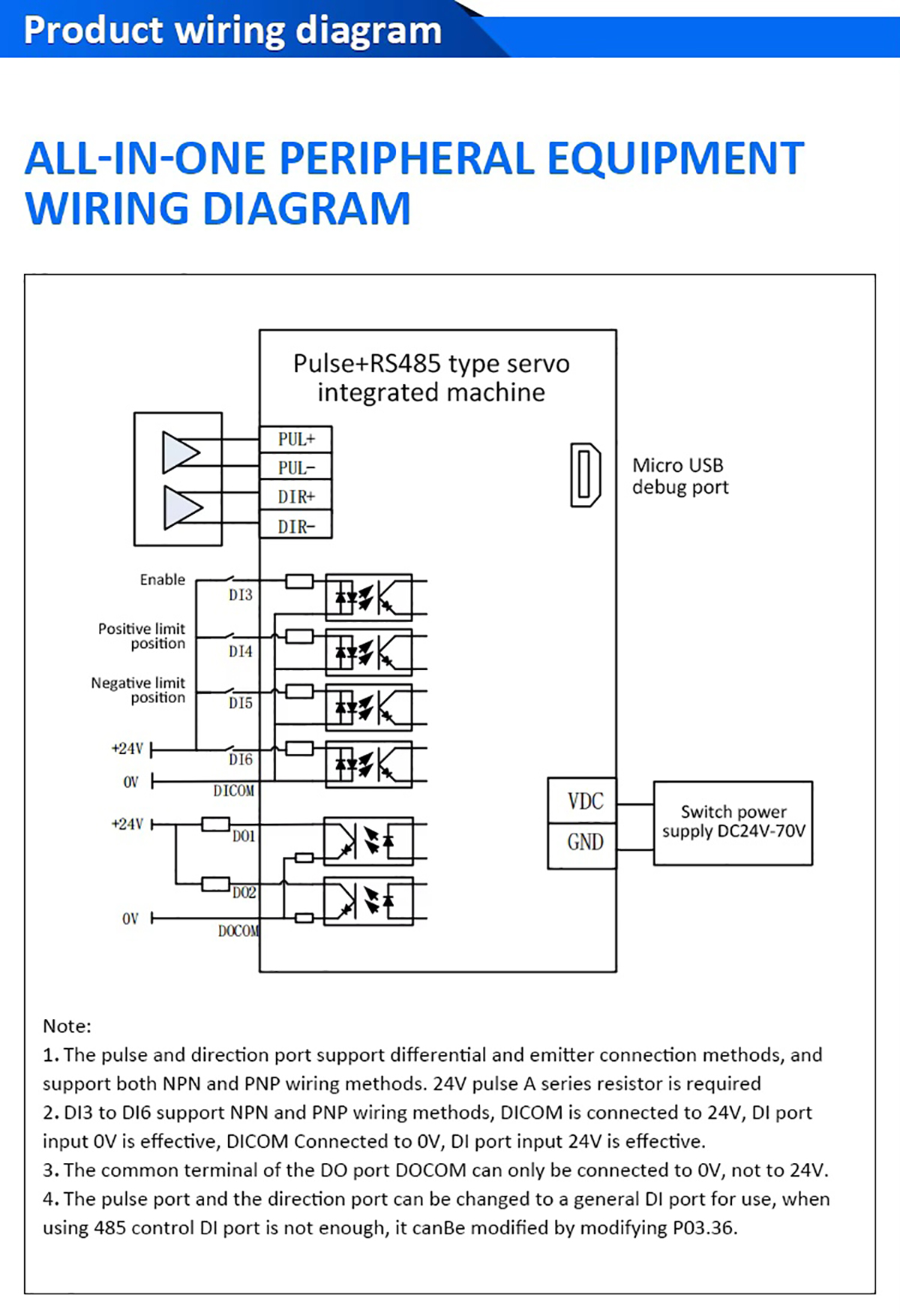 Product wiring diagram

ALL-IN-ONE PERIPHERAL EQUIPMENT WIRING DIAGRAM

Pulse+RS485 type servo integrated machine

PUL+
PUL-
DIR+
DIR-

Micro USB debug port

Enable
DI3
Positive limit position
DI4
Negative limit position
DI5
+24V
DI6
0V
DICOM
+24V
DO1
DO2
0V
DOCOM

VDC
GND
Switch power supply DC24V-70V

Note:
1. The pulse and direction port support differential and emitter connection methods, and support both NPN and PNP wiring methods. 24V pulse A series resistor is required
2. DI3 to DI6 support NPN and PNP wiring methods, DICOM is connected to 24V, DI port input 0V is effective, DICOM Connected to 0V, DI port input 24V is effective.
3. The common terminal of the DO port DOCOM can only be connected to 0V, not to 24V.
4. The pulse port and the direction port can be changed to a general DI port for use, when using 485 control DI port is not enough, it canBe modified by modifying P03.36.