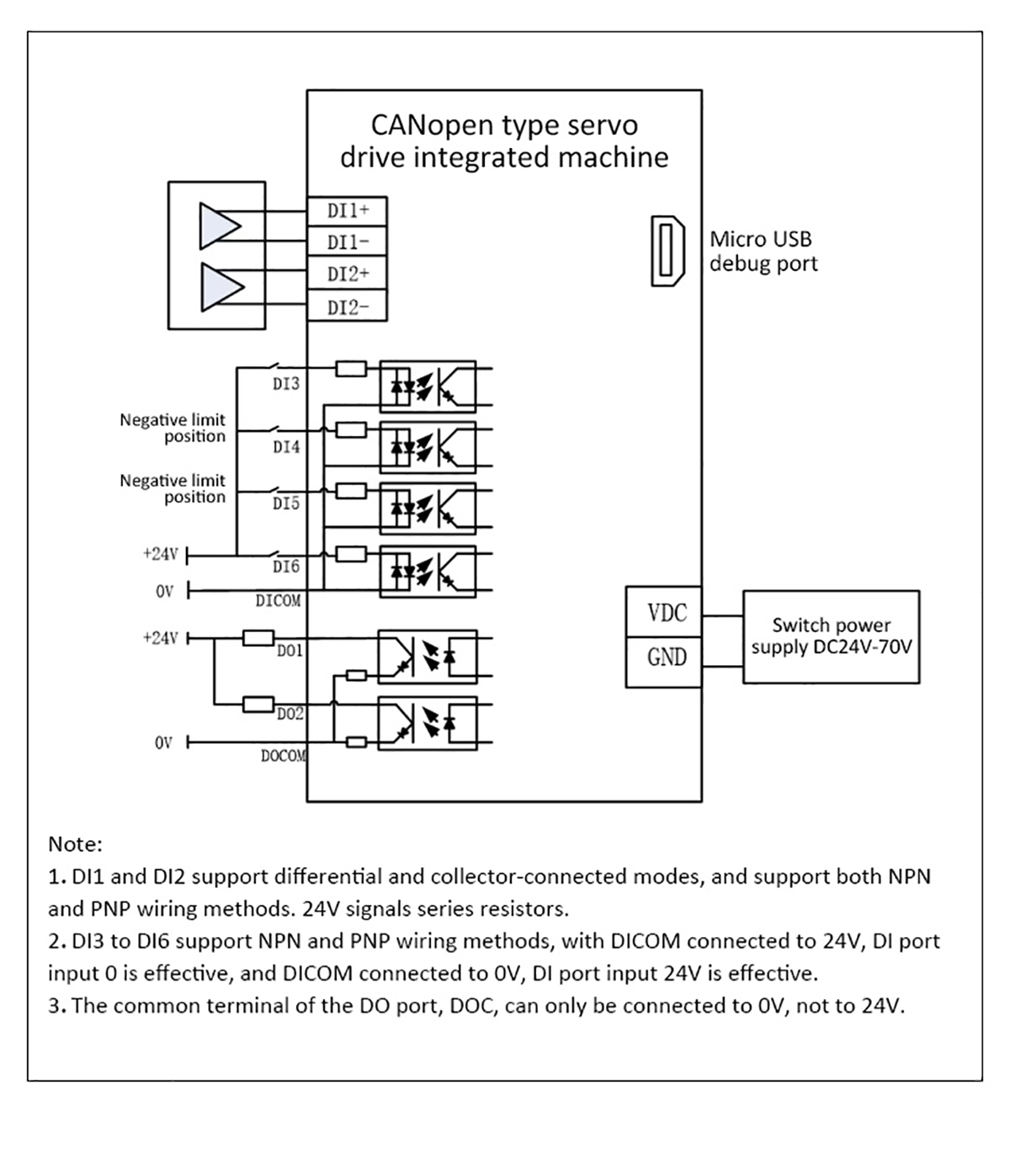 CANopen type servo drive integrated machine

DI1+
DI1-
DI2+
DI2-

Micro USB debug port

DI3
Negative limit position
DI4
Negative limit position
DI5
+24V
DI6
0V
DICOM
+24V
DO1
DO2
0V
DOCOM

VDC
GND

Switch power supply DC24V-70V

Note:
1. DI1 and DI2 support differential and collector-connected modes, and support both NPN and PNP wiring methods. 24V signals series resistors.
2. DI3 to DI6 support NPN and PNP wiring methods, with DICOM connected to 24V, DI port input 0 is effective, and DICOM connected to 0V, DI port input 24V is effective.
3. The common terminal of the DO port, DOC, can only be connected to 0V, not to 24V.