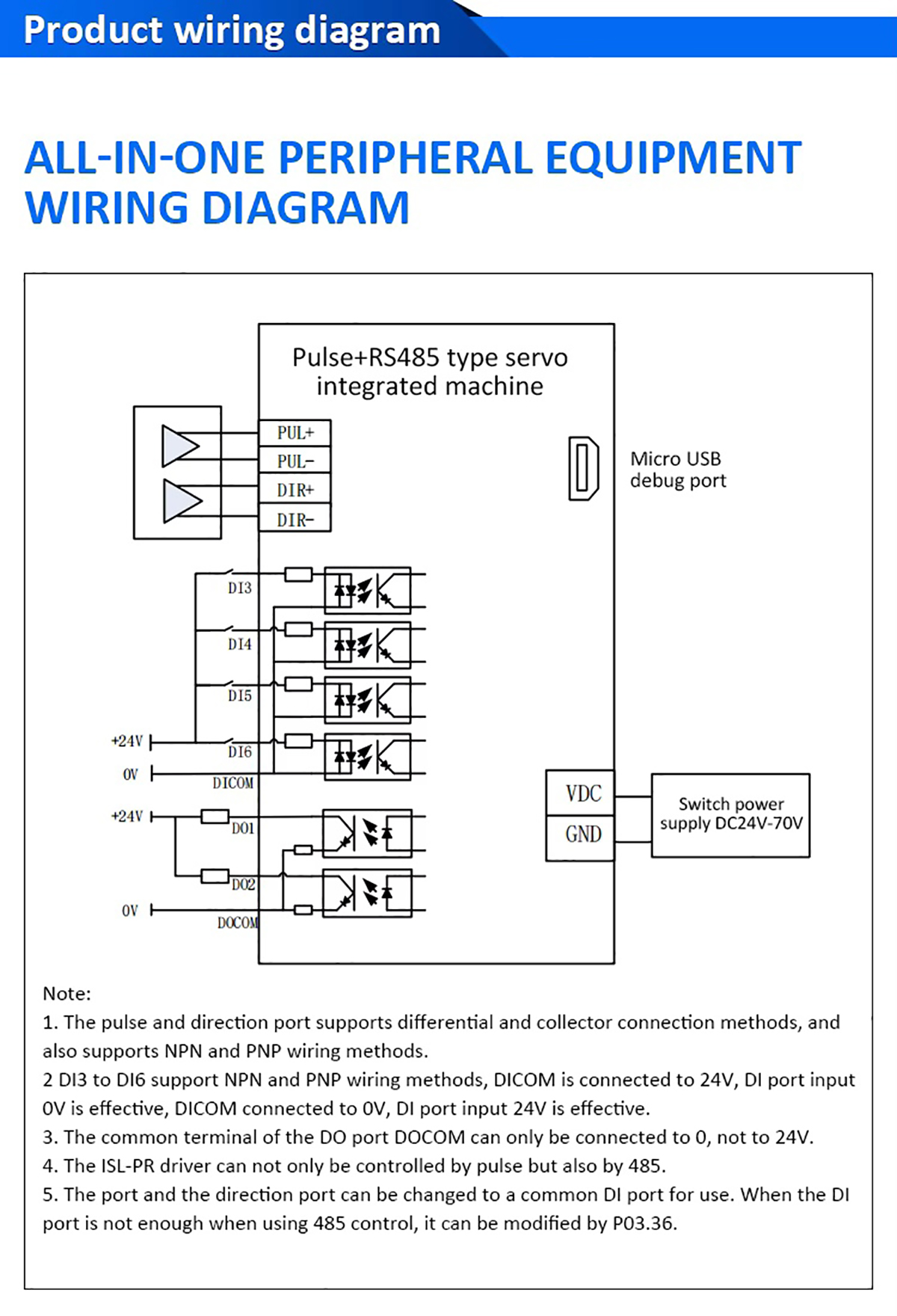 Product wiring diagram

ALL-IN-ONE PERIPHERAL EQUIPMENT WIRING DIAGRAM

Pulse+RS485 type servo integrated machine

PUL+
PUL-
DIR+
DIR-

Micro USB debug port

DI3
DI4
DI5
+24V
DI6
0V
DICOM
+24V
DO1
DO2
0V
DOCOM

VDC
GND

Switch power supply DC24V-70V

Note:
1. The pulse and direction port supports differential and collector connection methods, and also supports NPN and PNP wiring methods.
2 DI3 to DI6 support NPN and PNP wiring methods, DICOM is connected to 24V, DI port input 0V is effective, DICOM connected to 0V, DI port input 24V is effective.
3. The common terminal of the DO port DOCOM can only be connected to 0, not to 24V.
4. The ISL-PR driver can not only be controlled by pulse but also by 485.
5. The port and the direction port can be changed to a common DI port for use. When the DI port is not enough when using 485 control, it can be modified by P03.36.