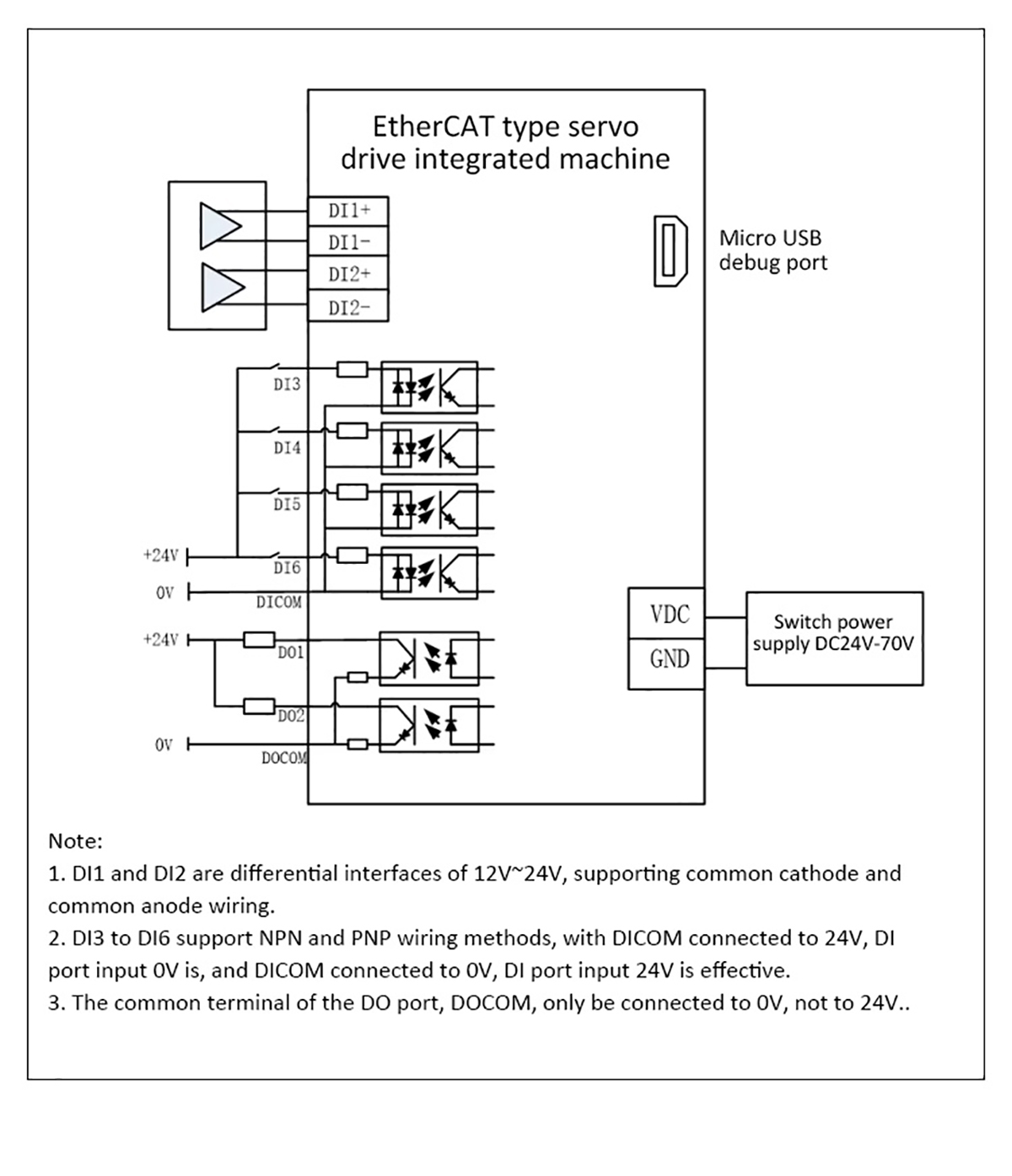 EtherCAT type servo drive integrated machine

DI1+
DI1-
DI2+
DI2-

Micro USB debug port

DI3
DI4
DI5
+24V
DI6
0V
DICOM
+24V
DO1
DO2
0V
DOCOM

VDC
GND

Switch power supply DC24V-70V

Note:
1. DI1 and DI2 are differential interfaces of 12V~24V, supporting common cathode and common anode wiring.
2. DI3 to DI6 support NPN and PNP wiring methods, with DICOM connected to 24V, DI port input 0V is, and DICOM connected to 0V, DI port input 24V is effective.
3. The common terminal of the DO port, DOCOM, only be connected to 0V, not to 24V..