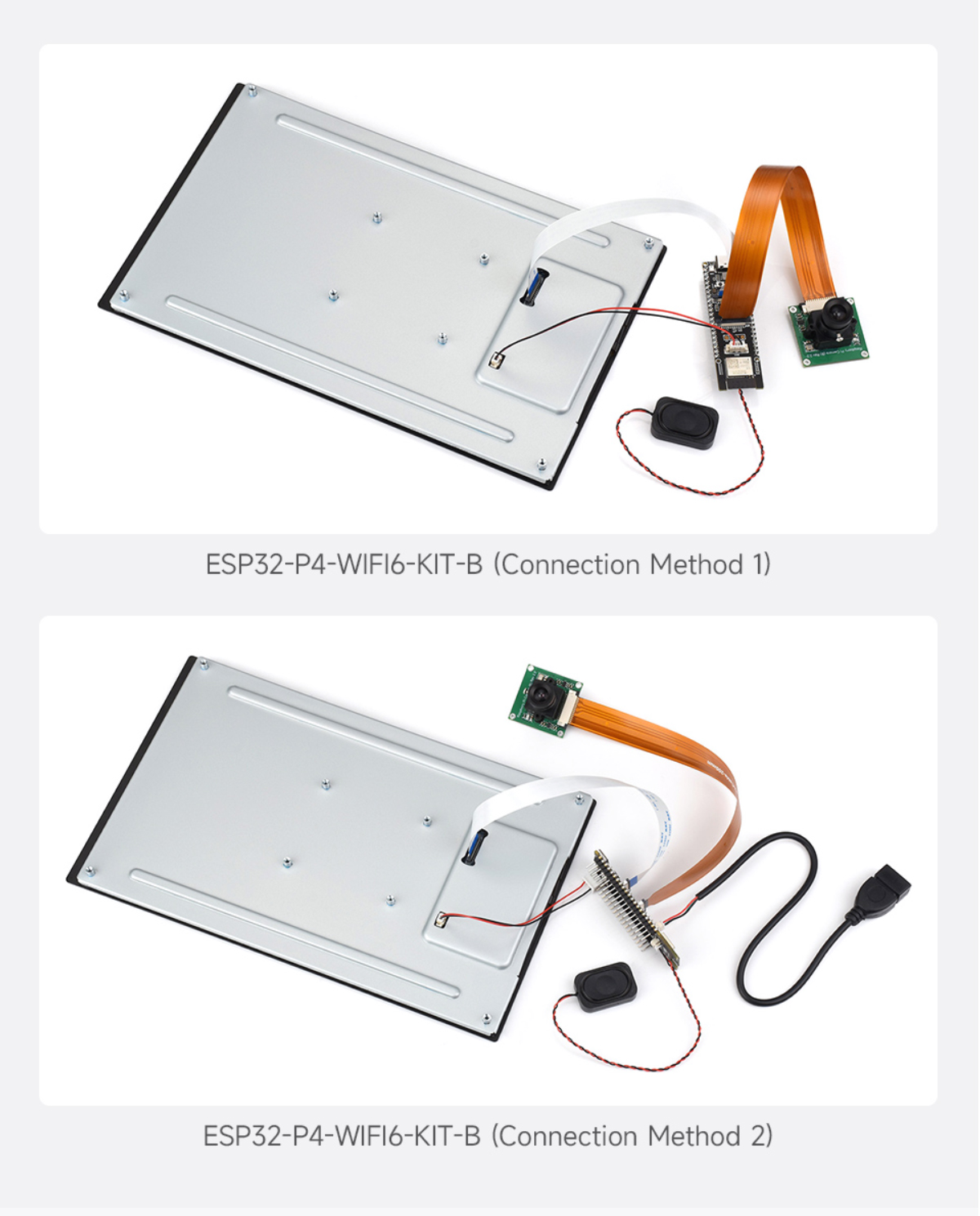 ESP32-P4-WIFI6-KIT-B (Connection Method 1)

ESP32-P4-WIFI6-KIT-B (Connection Method 2)