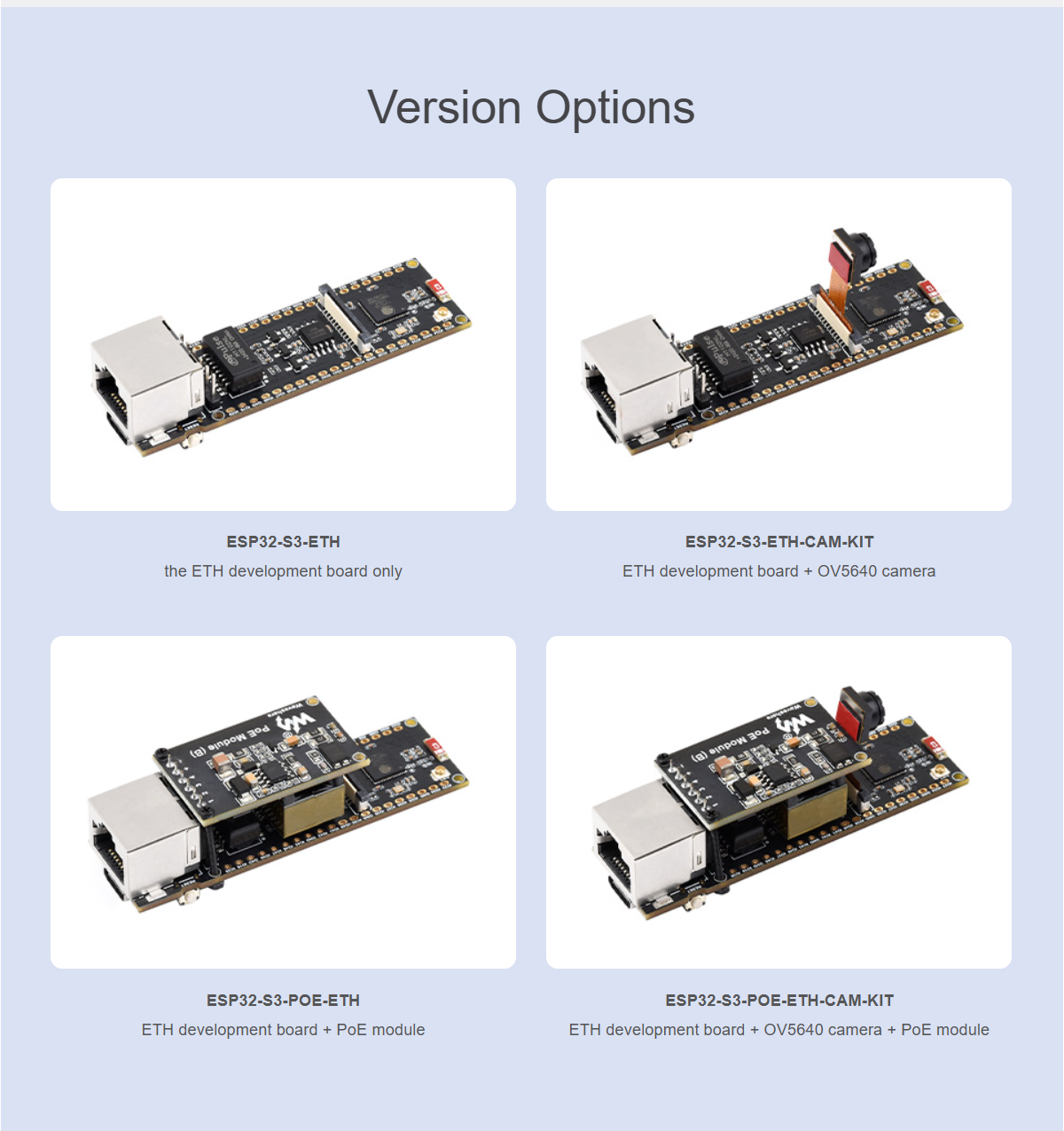 Version Options

ESP32-S3-ETH
the ETH development board only

ESP32-S3-ETH-CAM-KIT
ETH development board + OV5640 camera

PoE Module (B)
Waveshare

ESP32-S3-POE-ETH
ETH development board + PoE module

PoE Module (B)
Waveshare

ESP32-S3-POE-ETH-CAM-KIT
ETH development board + OV5640 camera + PoE module